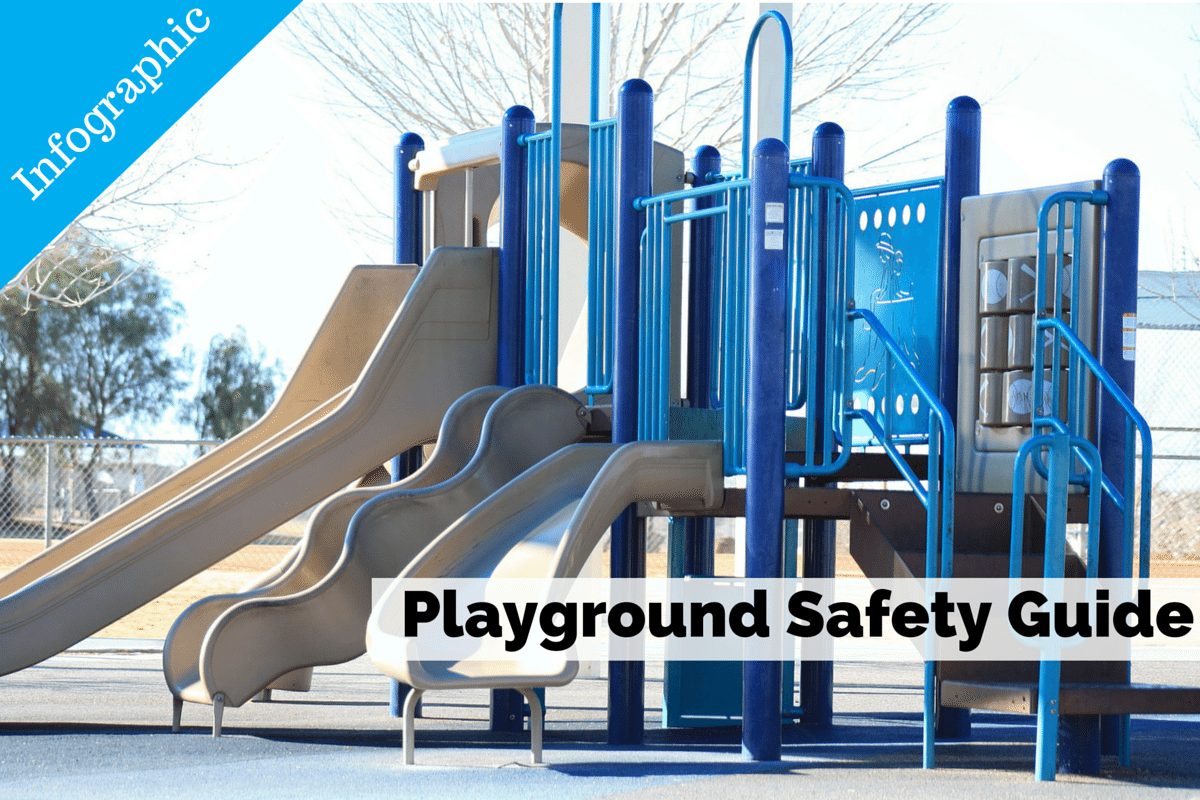 Infographic

Playground Safety Guide